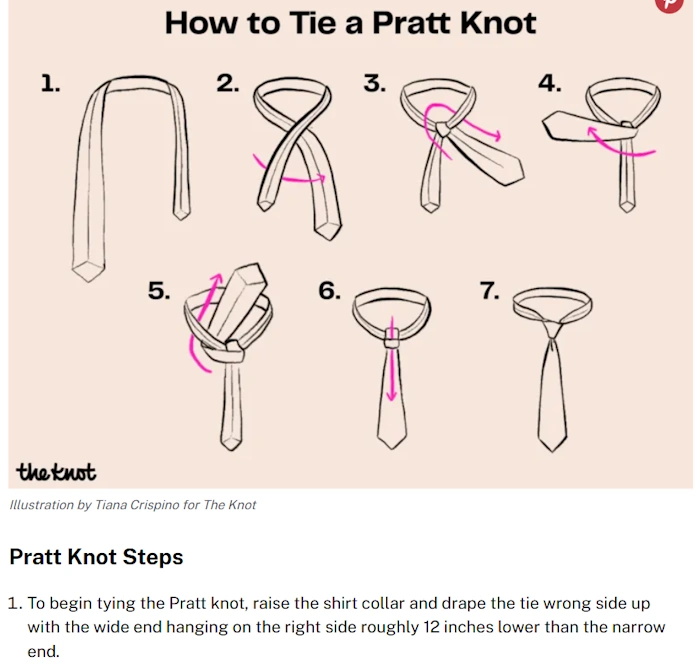 How to Tie a Pratt Knot

1.

2.

3.

4.

5.

6.

7.

the knot

Illustration by Tiana Crispino for The Knot

Pratt Knot Steps

1. To begin tying the Pratt knot, raise the shirt collar and drape the tie wrong side up with the wide end hanging on the right side roughly 12 inches lower than the narrow end.